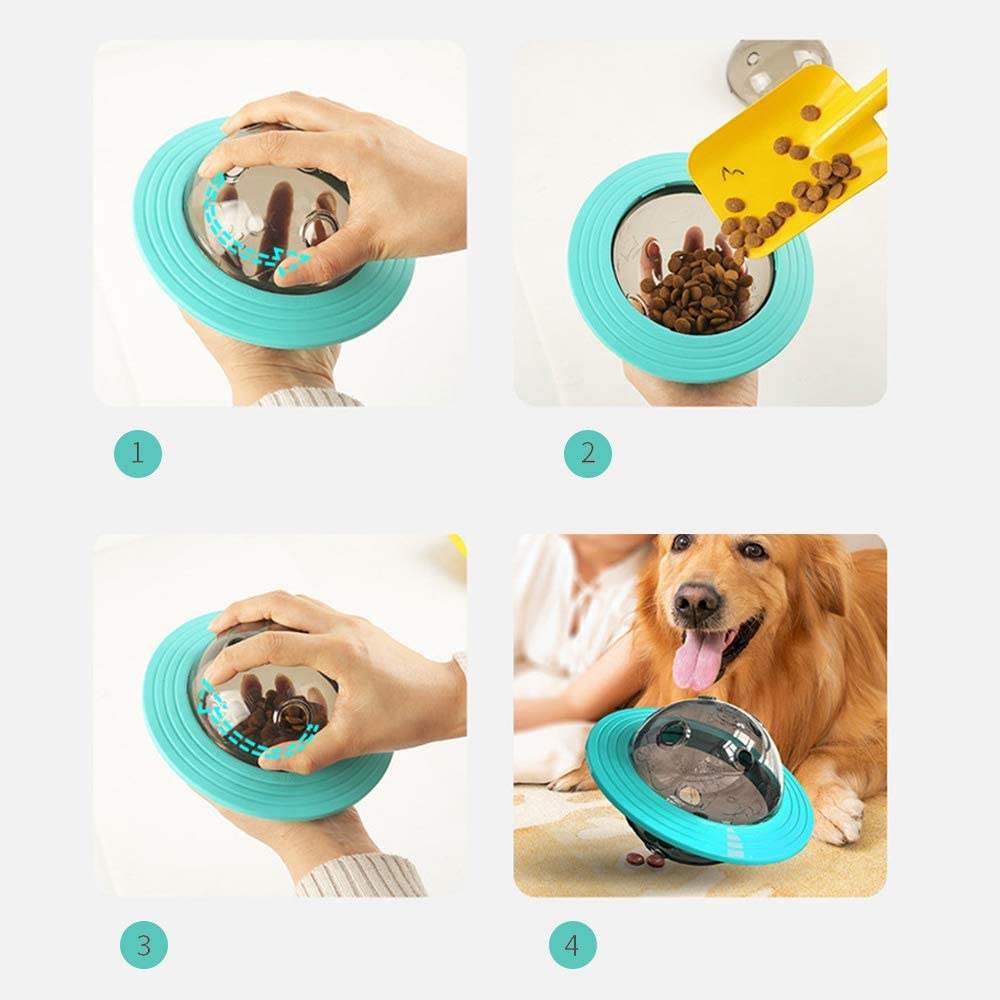 1

2

3

4