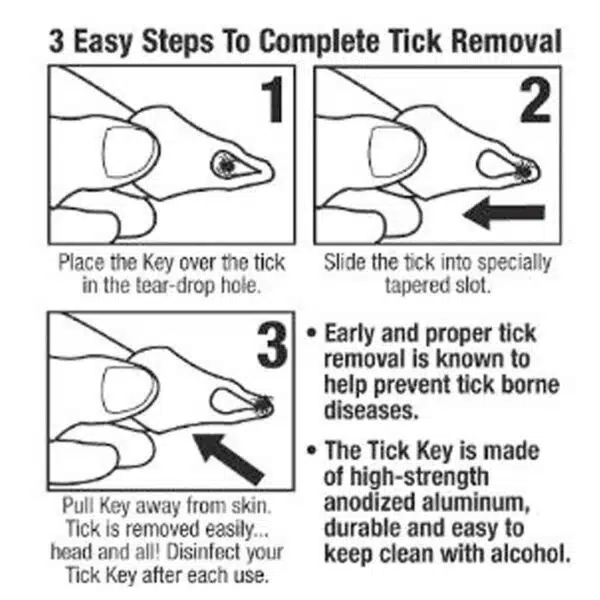 3 Easy Steps To Complete Tick Removal

1

Place the Key over the tick in the tear-drop hole.

2

Slide the tick into specially tapered slot.

3

Pull Key away from skin. Tick is removed easily... head and all! Disinfect your Tick Key after each use.

• Early and proper tick removal is known to help prevent tick borne diseases.

• The Tick Key is made of high-strength anodized aluminum, durable and easy to keep clean with alcohol.